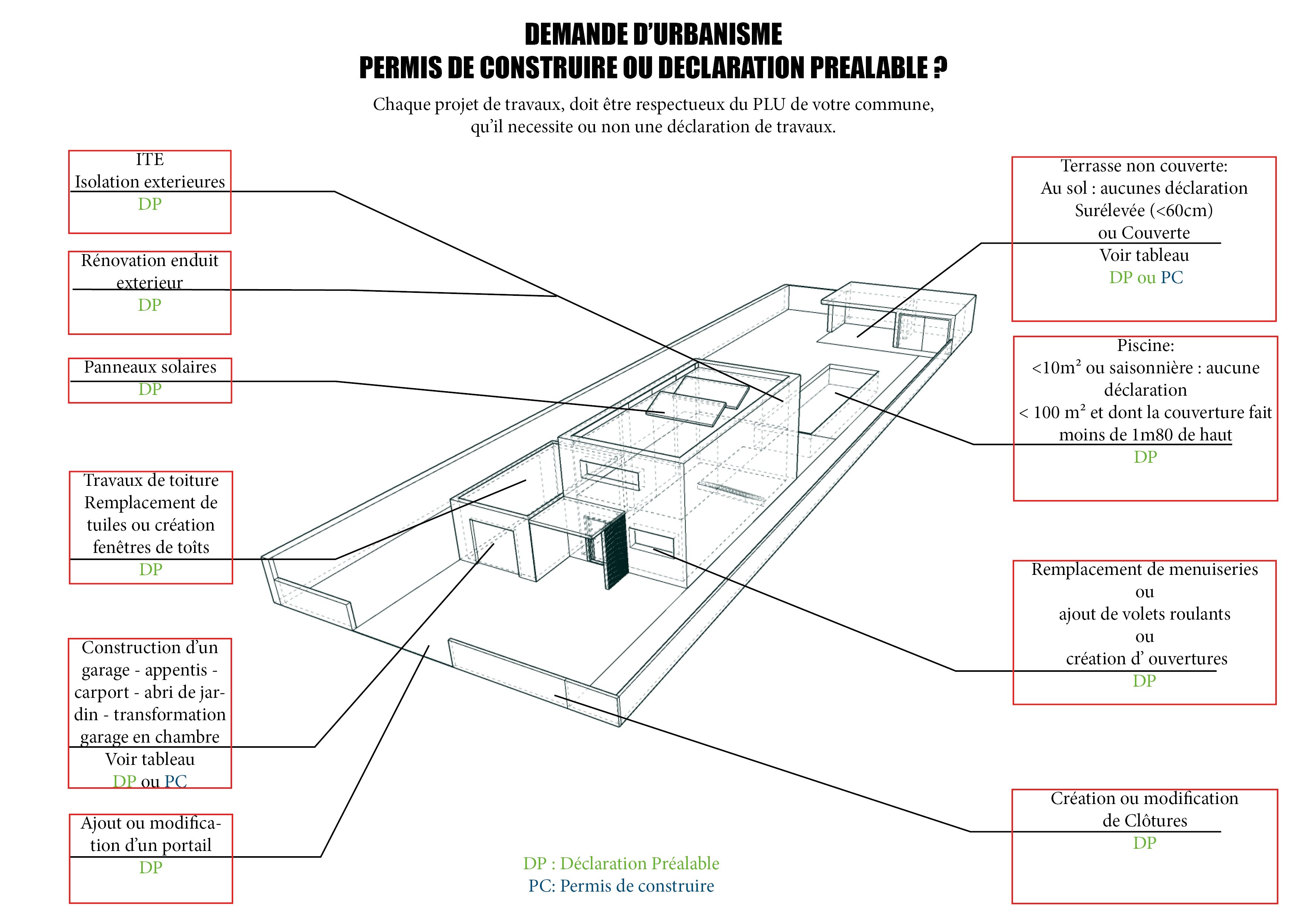 DEMANDE D'URBANISME
PERMIS DE CONSTRUIRE OU DECLARATION PREALABLE ?

Chaque projet de travaux, doit être respectueux du PLU de votre commune, qu'il necessite ou non une déclaration de travaux.

ITE
Isolation exterieures
DP

Rénovation enduit exterieur
DP

Panneaux solaires
DP

Travaux de toiture
Remplacement de tuiles ou création fenêtres de toîts
DP

Construction d'un garage - appentis - carport - abri de jardin - transformation garage en chambre
Voir tableau
DP ou PC

Ajout ou modification d'un portail
DP

Terrasse non couverte:
Au sol : aucunes déclaration
Surélevée (<60cm)
ou Couverte
Voir tableau
DP ou PC

Piscine:
<10m² ou saisonnière : aucune déclaration
< 100 m² et dont la couverture fait moins de 1m80 de haut
DP

Remplacement de menuiseries
ou
ajout de volets roulants
ou
création d' ouvertures
DP

Création ou modification de Clôtures
DP

DP : Déclaration Préalable
PC: Permis de construire